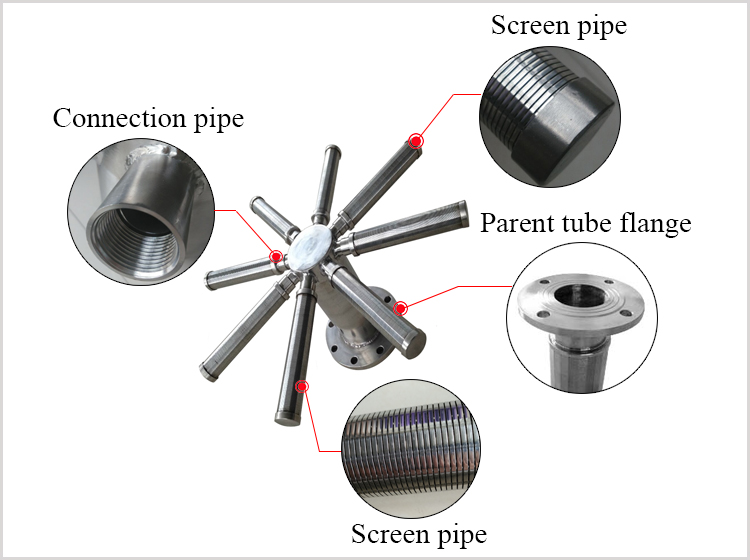 Screen pipe

Connection pipe

Parent tube flange

Screen pipe