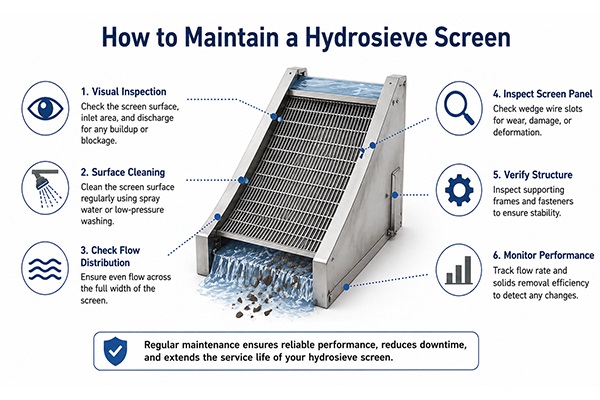 How to Maintain a Hydrosieve Screen

1. Visual Inspection
Check the screen surface, inlet area, and discharge for any buildup or blockage.

2. Surface Cleaning
Clean the screen surface regularly using spray water or low-pressure washing.

3. Check Flow Distribution
Ensure even flow across the full width of the screen.

4. Inspect Screen Panel
Check wedge wire slots for wear, damage, or deformation.

5. Verify Structure
Inspect supporting frames and fasteners to ensure stability.

6. Monitor Performance
Track flow rate and solids removal efficiency to detect any changes.

Regular maintenance ensures reliable performance, reduces downtime, and extends the service life of your hydrosieve screen.